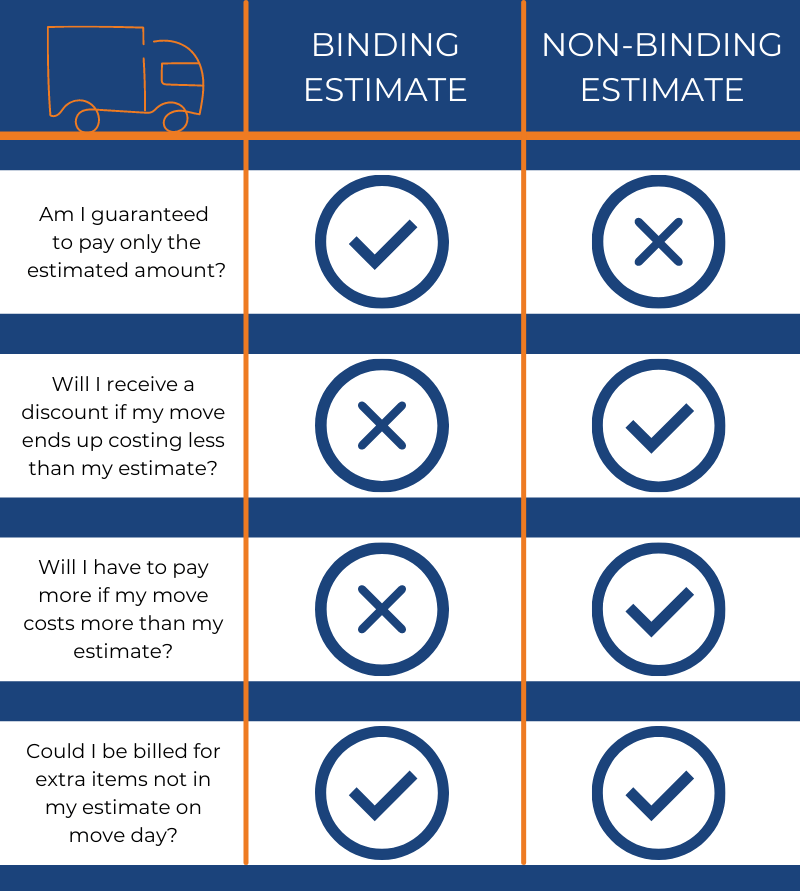 |  | BINDING ESTIMATE | NON-BINDING ESTIMATE |
|---|---|---|
| Am I guaranteed to pay only the estimated amount? | ✓ | ✗ |
| Will I receive a discount if my move ends up costing less than my estimate? | ✗ | ✓ |
| Will I have to pay more if my move costs more than my estimate? | ✗ | ✓ |
| Could I be billed for extra items not in my estimate on move day? | ✓ | ✓ |