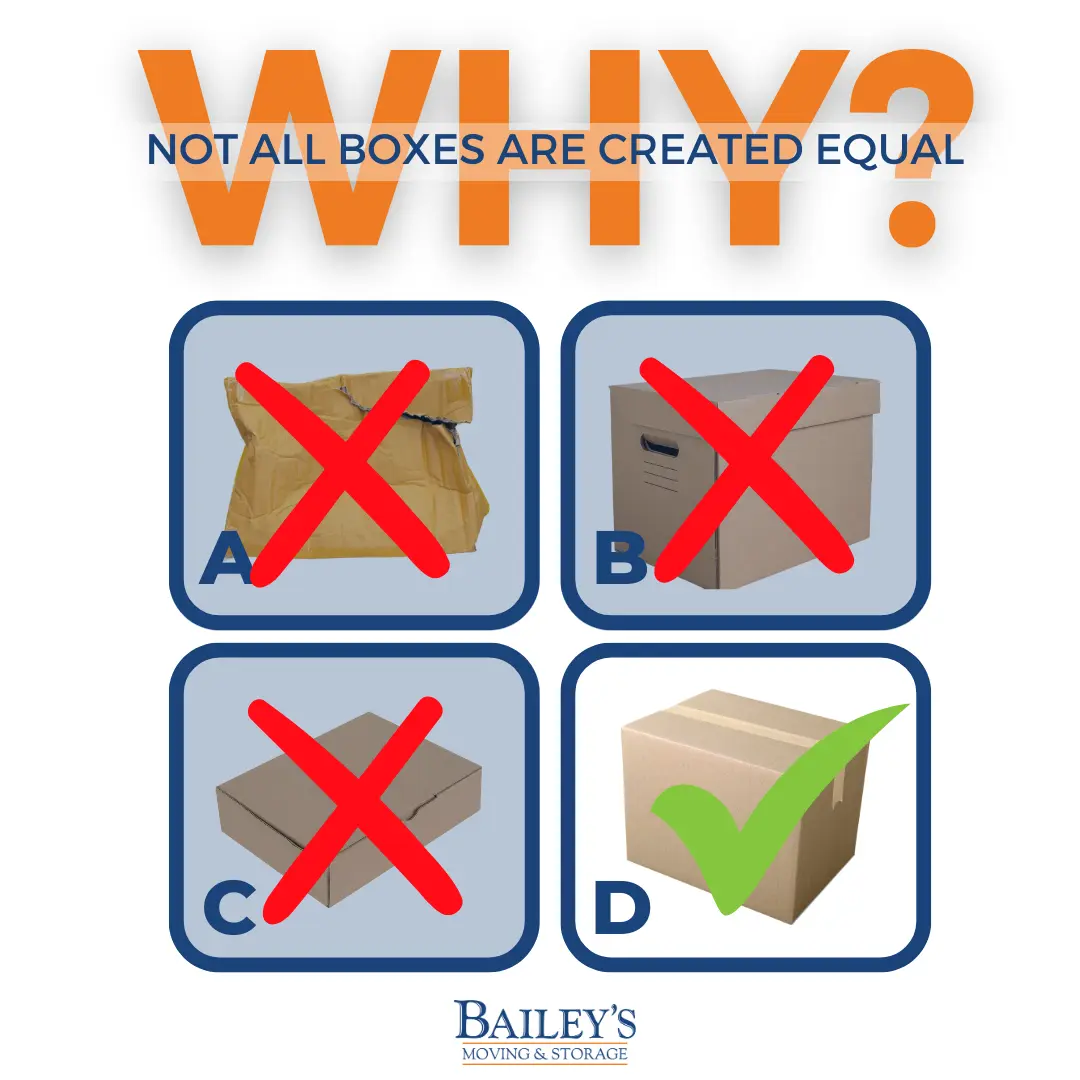 WHY?
NOT ALL BOXES ARE CREATED EQUAL

A

B

C

D

BAILEY'S
MOVING & STORAGE